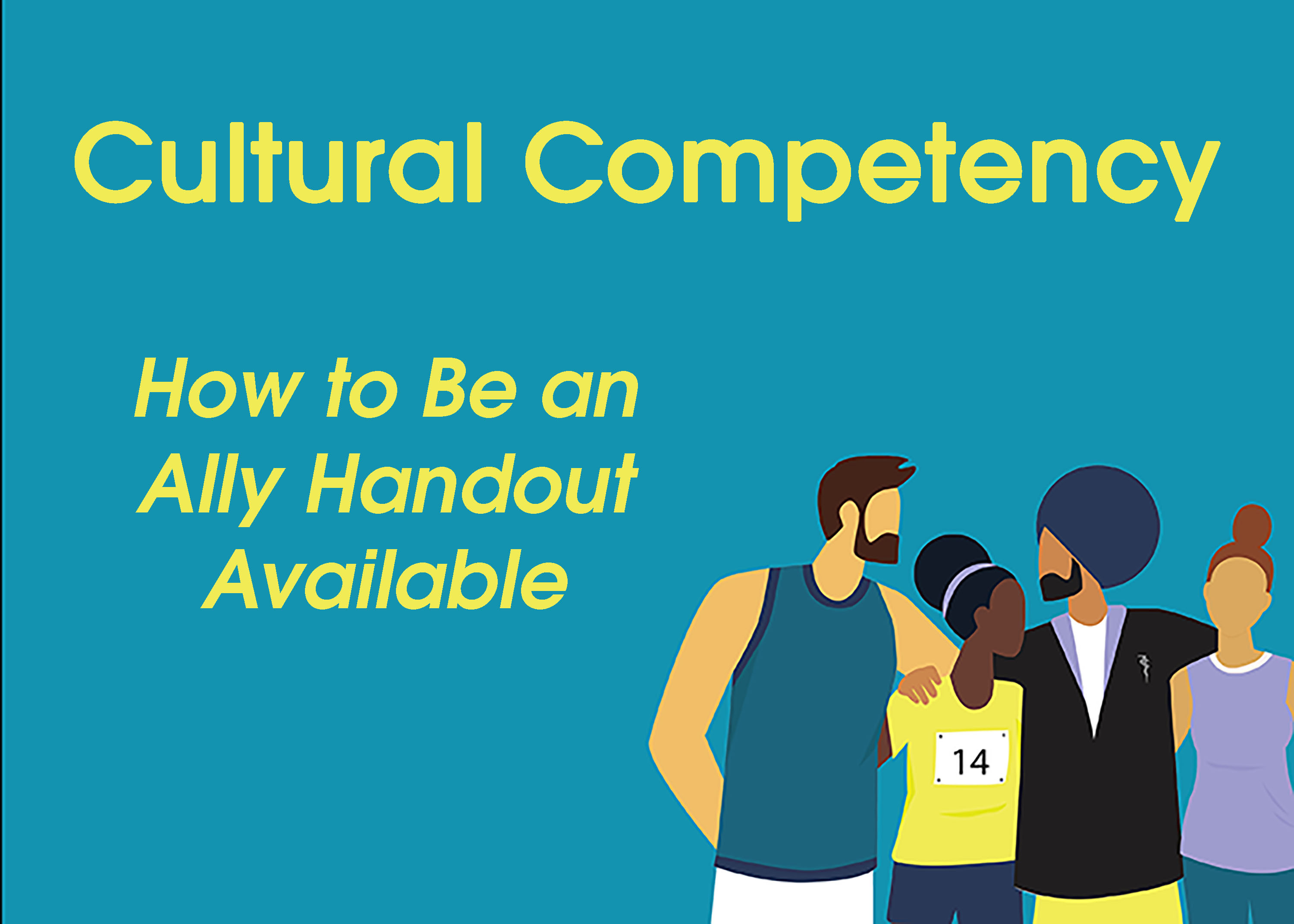 Cultural Competency

How to Be an Ally Handout Available

14